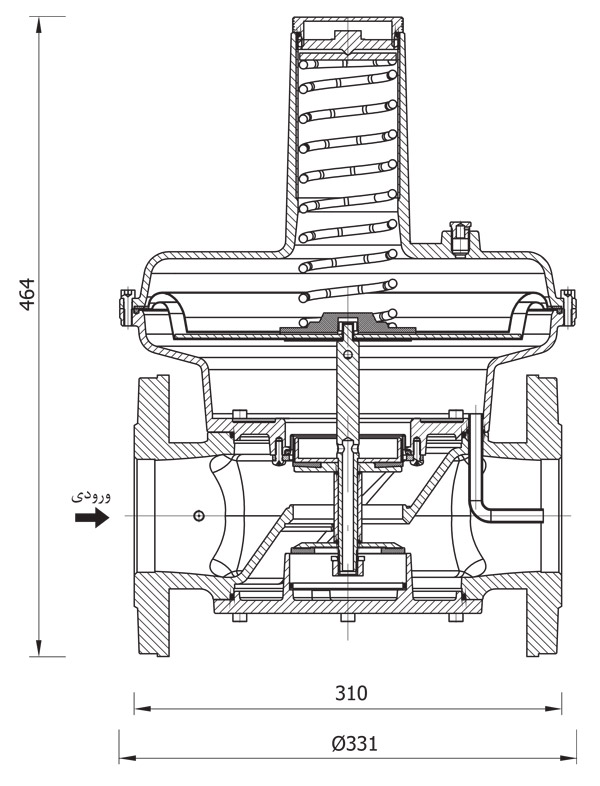 464

ورودی

310

Ø331